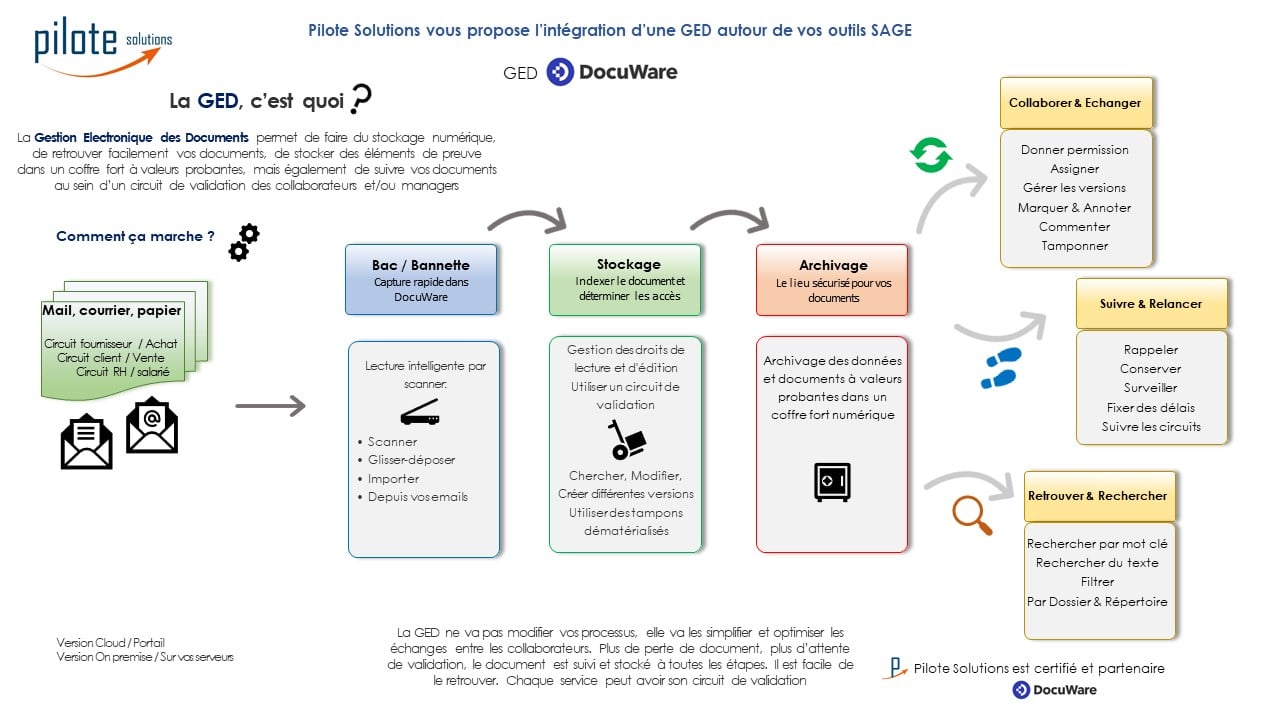 pilote solutions

Pilote Solutions vous propose l'intégration d'une GED autour de vos outils SAGE

GED DocuWare

La GED, c'est quoi ?

La Gestion Electronique des Documents permet de faire du stockage numérique, de retrouver facilement vos documents, de stocker des éléments de preuve dans un coffre fort à valeurs probantes, mais également de suivre vos documents au sein d'un circuit de validation des collaborateurs et/ou managers

Comment ça marche ?

Mail, courrier, papier

Circuit fournisseur / Achat
Circuit client / Vente
Circuit RH / salarié

Bac / Bannette
Capture rapide dans DocuWare

Lecture intelligente par scanner:
• Scanner
• Glisser-déposer
• Importer
• Depuis vos emails

Stockage
Indexer le document et déterminer les accès

Gestion des droits de lecture et d'édition
Utiliser un circuit de validation
Chercher, Modifier, Créer différentes versions
Utiliser des tampons dématérialisés

Archivage
Le lieu sécurisé pour vos documents

Archivage des données et documents à valeurs probantes dans un coffre fort numérique

Collaborer & Echanger

Donner permission
Assigner
Gérer les versions
Marquer & Annoter
Commenter
Tamponner

Suivre & Relancer

Rappeler
Conserver
Surveiller
Fixer des délais
Suivre les circuits

Retrouver & Rechercher

Rechercher par mot clé
Rechercher du texte
Filtrer
Par Dossier & Répertoire

Version Cloud / Portail
Version On premise / Sur vos serveurs

La GED ne va pas modifier vos processus, elle va les simplifier et optimiser les échanges entre les collaborateurs. Plus de perte de document, plus d'attente de validation, le document est suivi et stocké à toutes les étapes. Il est facile de le retrouver. Chaque service peut avoir son circuit de validation

Pilote Solutions est certifié et partenaire
DocuWare